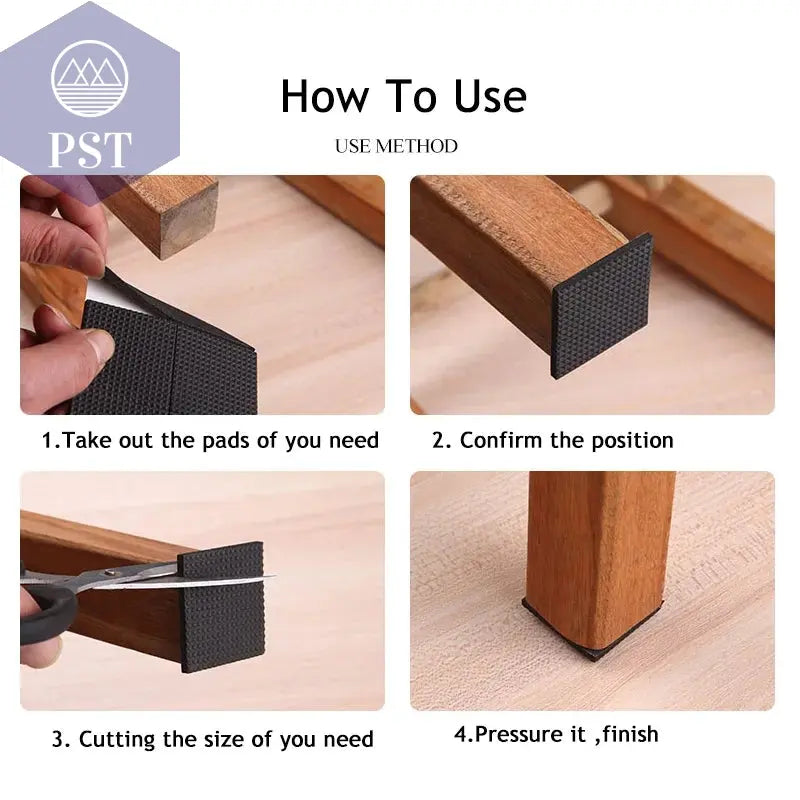 PST

How To Use

USE METHOD

1.Take out the pads of you need

2. Confirm the position

3. Cutting the size of you need

4.Pressure it ,finish